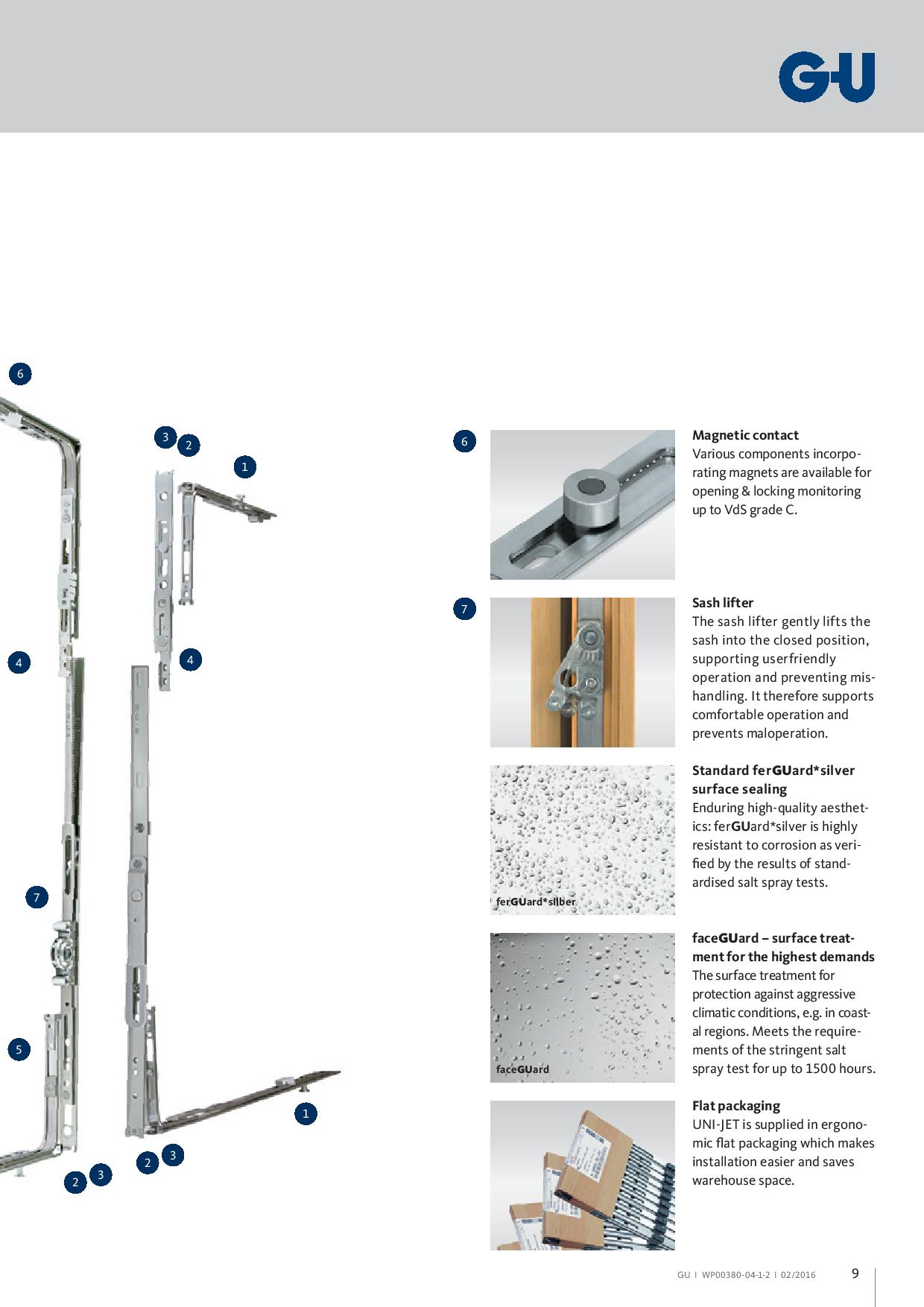 G-U

6

3 2

1

4

4

7

5

1

2 3

2 3

6

Magnetic contact
Various components incorporating magnets are available for opening & locking monitoring up to VdS grade C.

7

Sash lifter
The sash lifter gently lifts the sash into the closed position, supporting userfriendly operation and preventing mishandling. It therefore supports comfortable operation and prevents maloperation.

ferGUard*silber

Standard ferGUard*silver surface sealing
Enduring high-quality aesthetics: ferGUard*silver is highly resistant to corrosion as verified by the results of standardised salt spray tests.

faceGUard

faceGUard – surface treatment for the highest demands
The surface treatment for protection against aggressive climatic conditions, e.g. in coastal regions. Meets the requirements of the stringent salt spray test for up to 1500 hours.

Flat packaging
UNI-JET is supplied in ergonomic flat packaging which makes installation easier and saves warehouse space.

GU I WP00380-04-1-2 I 02/2016 9