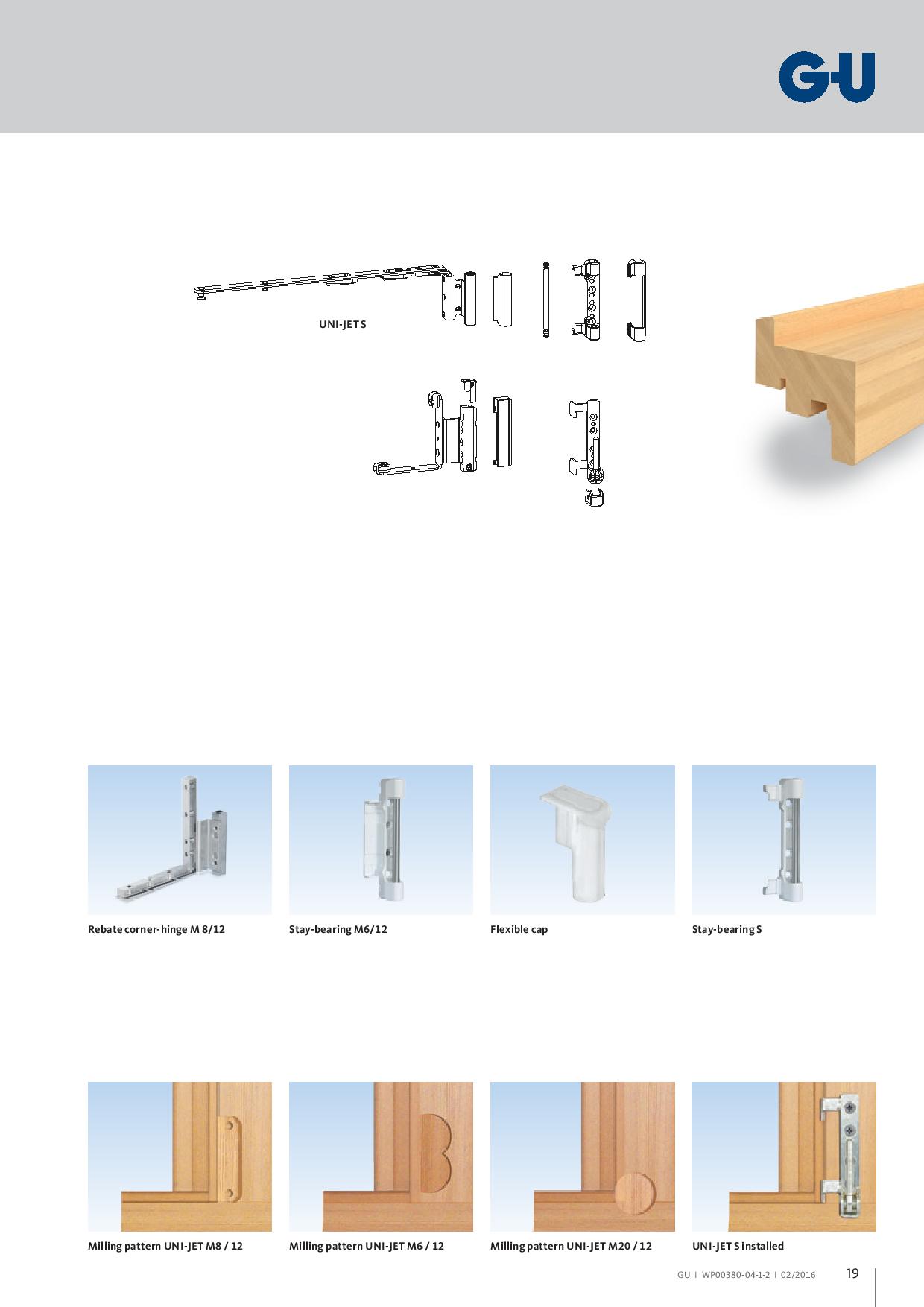 G-U

UNI-JET S

Rebate corner-hinge M 8/12

Stay-bearing M6/12

Flexible cap

Stay-bearing S

Milling pattern UNI-JET M8 / 12

Milling pattern UNI-JET M6 / 12

Milling pattern UNI-JET M20 / 12

UNI-JET S installed

GU I WP00380-04-1-2 I 02/2016 19